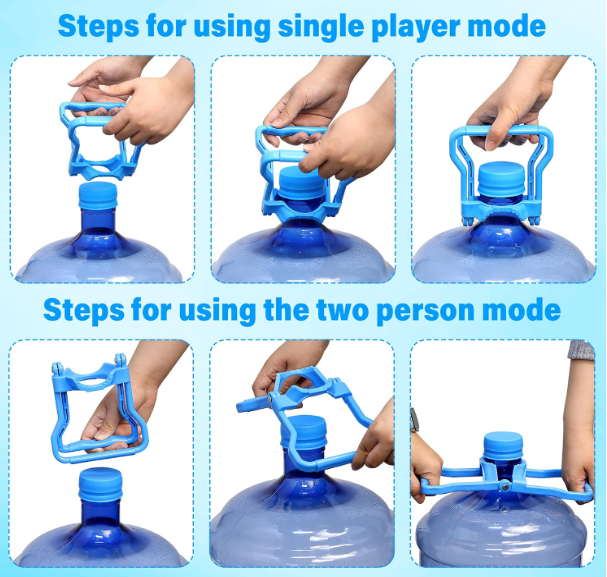 Steps for using single player mode

Steps for using the two person mode